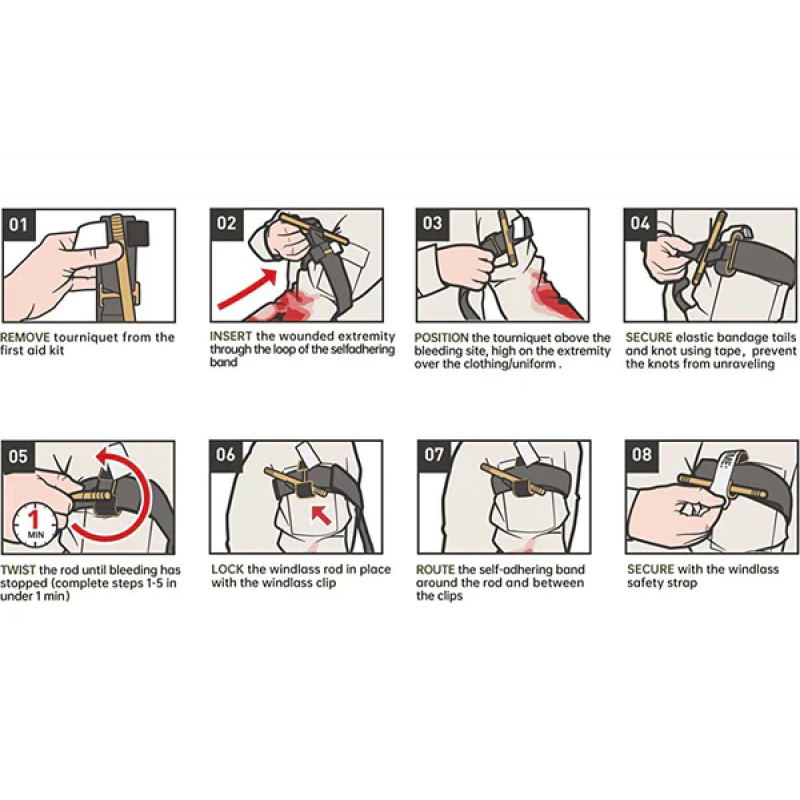 01

REMOVE tourniquet from the first aid kit

02

INSERT the wounded extremity through the loop of the selfadhering band

03

POSITION the tourniquet above the bleeding site, high on the extremity over the clothing/uniform .

04

SECURE elastic bandage tails and knot using tape, prevent the knots from unraveling

05

1 MIN

TWIST the rod until bleeding has stopped (complete steps 1-5 in under 1 min)

06

LOCK the windlass rod in place with the windlass clip

07

ROUTE the self-adhering band around the rod and between the clips

08

SECURE with the windlass safety strap